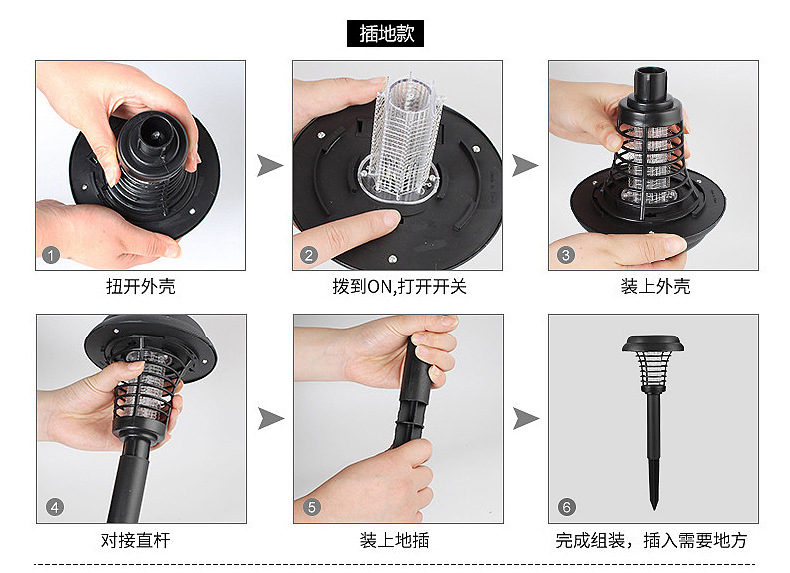 插地款

1
扭开外壳

2
拨到ON,打开开关

3
装上外壳

4
对接直杆

5
装上地插

6
完成组装，插入需要地方