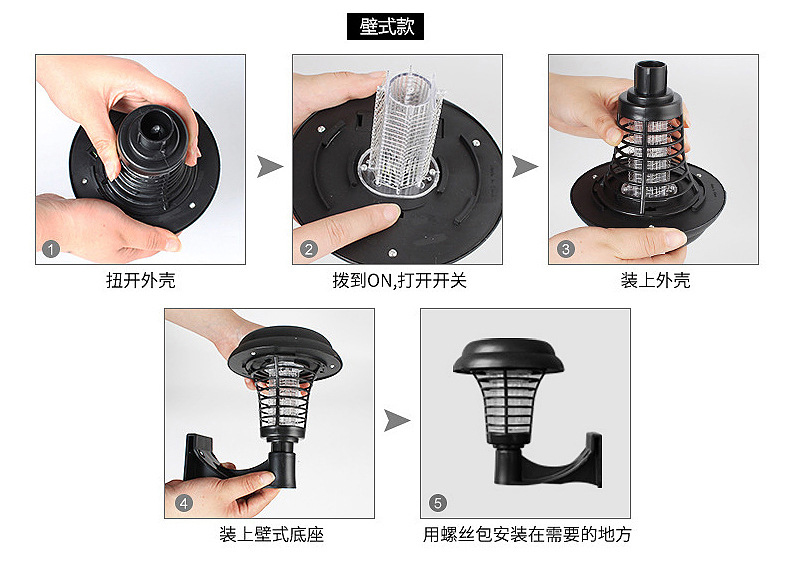 壁式款

1
扭开外壳

2
拨到ON,打开开关

3
装上外壳

4
装上壁式底座

5
用螺丝包安装在需要的地方