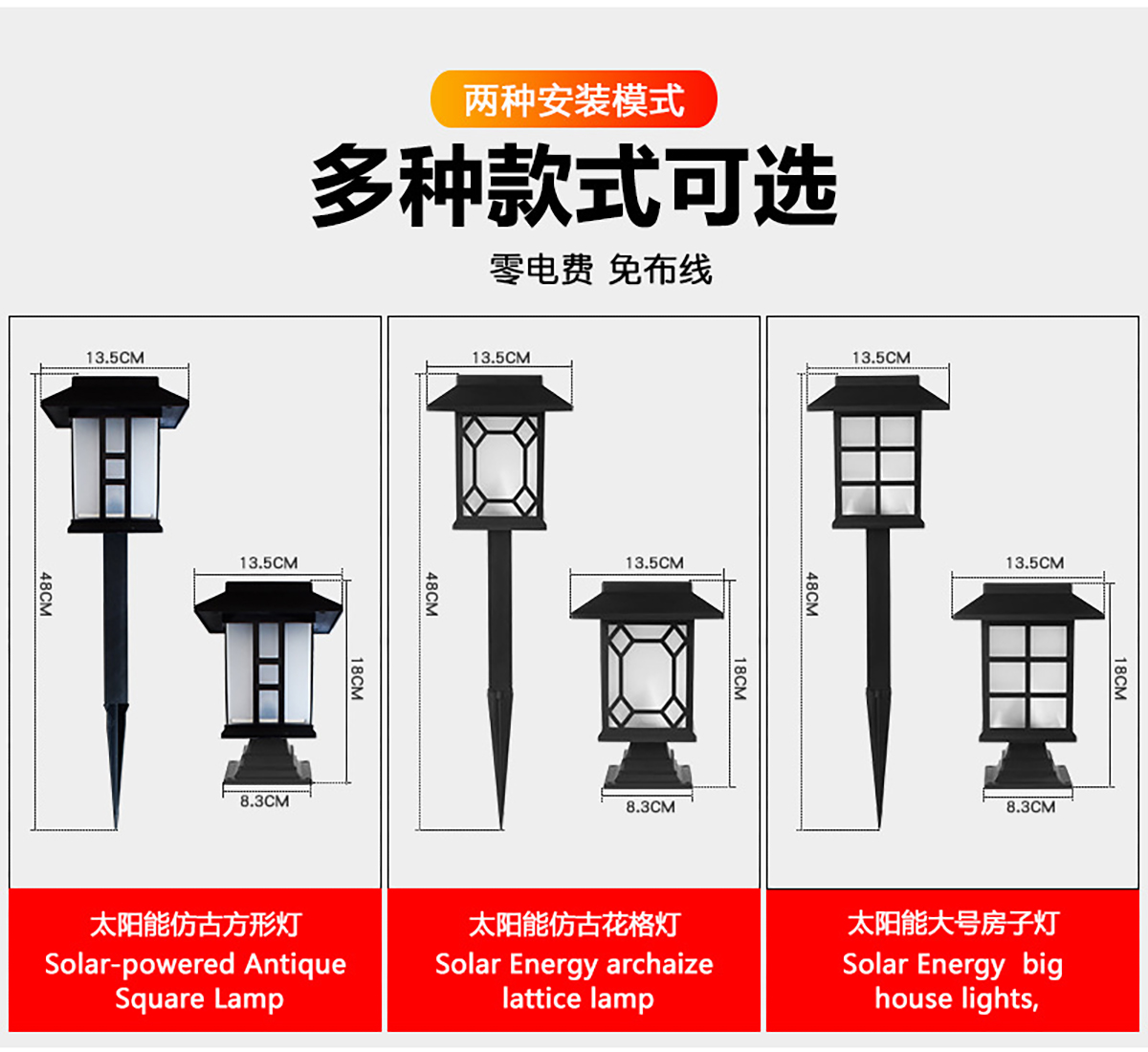 两种安装模式
多种款式可选
零电费 免布线

13.5CM
48CM
13.5CM
18CM
8.3CM

太阳能仿古方形灯
Solar-powered Antique Square Lamp

13.5CM
48CM
13.5CM
18CM
8.3CM

太阳能仿古花格灯
Solar Energy archaize lattice lamp

13.5CM
48CM
13.5CM
18CM
8.3CM

太阳能大号房子灯
Solar Energy big house lights,