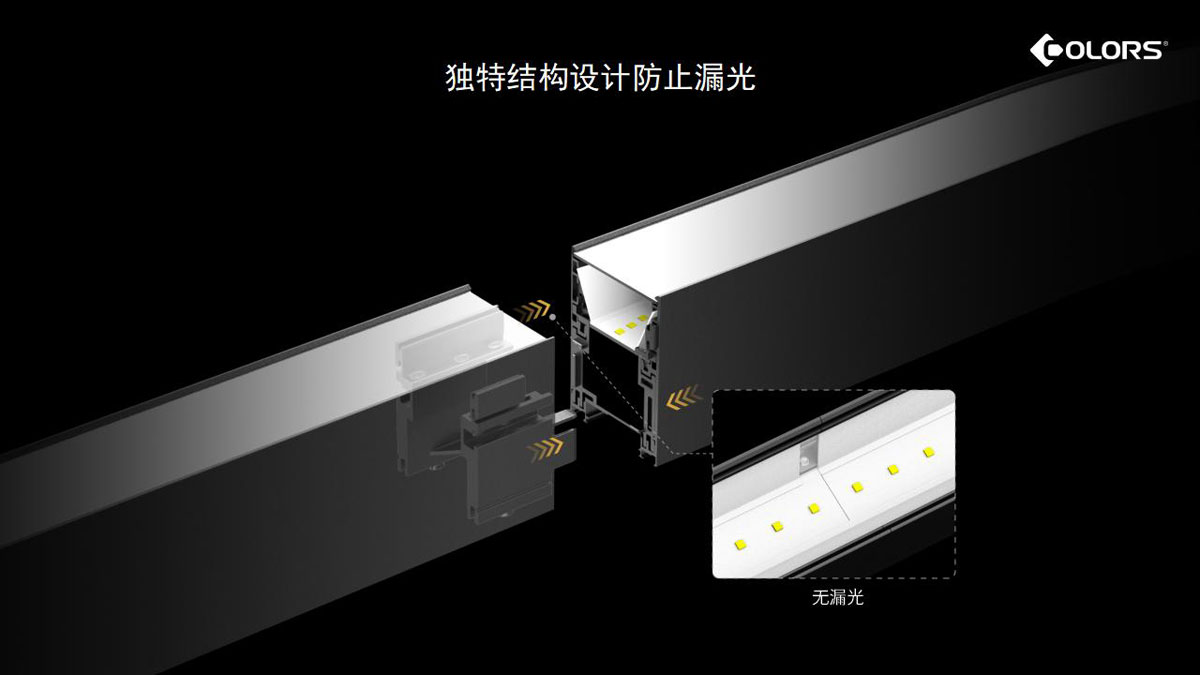 独特结构设计防止漏光

COLORS®

无漏光