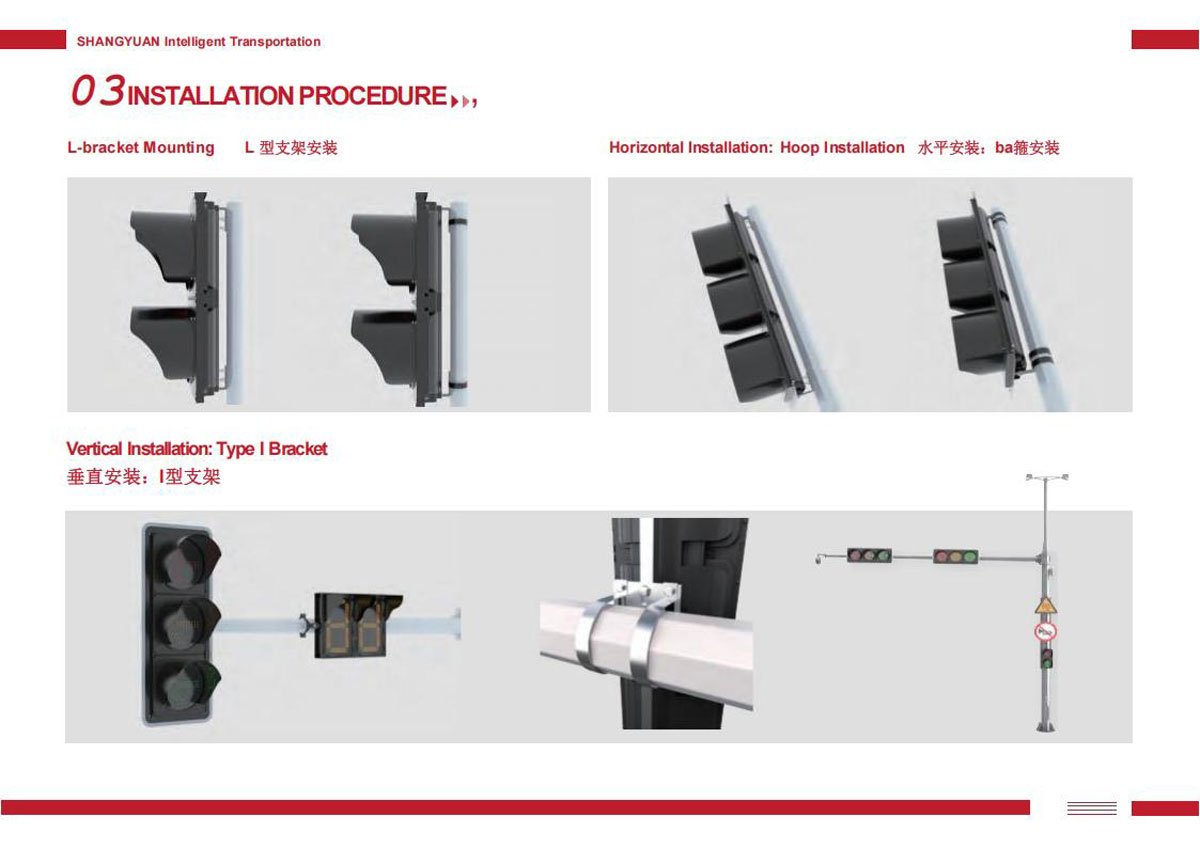 SHANGYUAN Intelligent Transportation

03 INSTALLATION PROCEDURE

L-bracket Mounting L 型支架安装

Horizontal Installation: Hoop Installation 水平安装：ba箍安装

Vertical Installation: Type I Bracket
垂直安装：I型支架